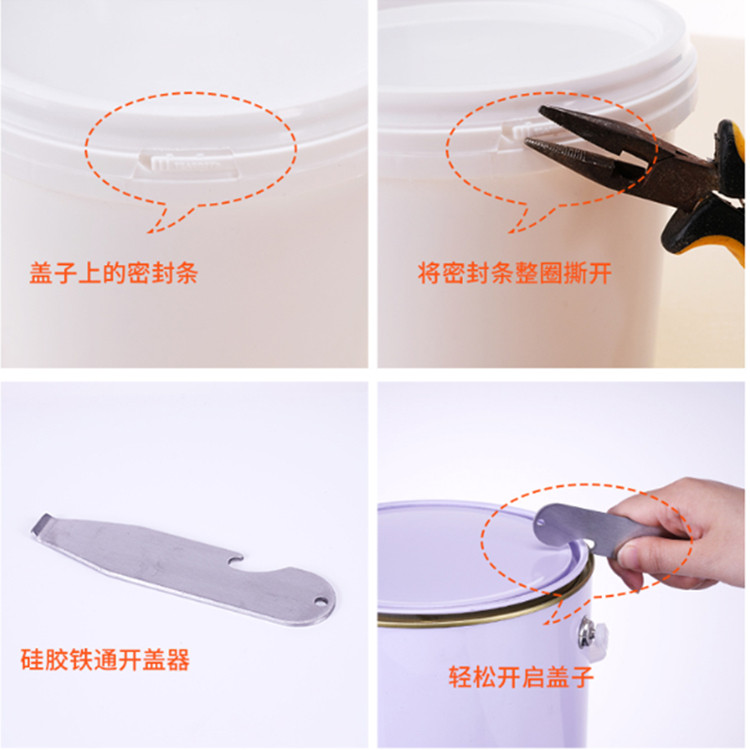 盖子上的密封条

将密封条整圈撕开

硅胶铁通开盖器

轻松开启盖子