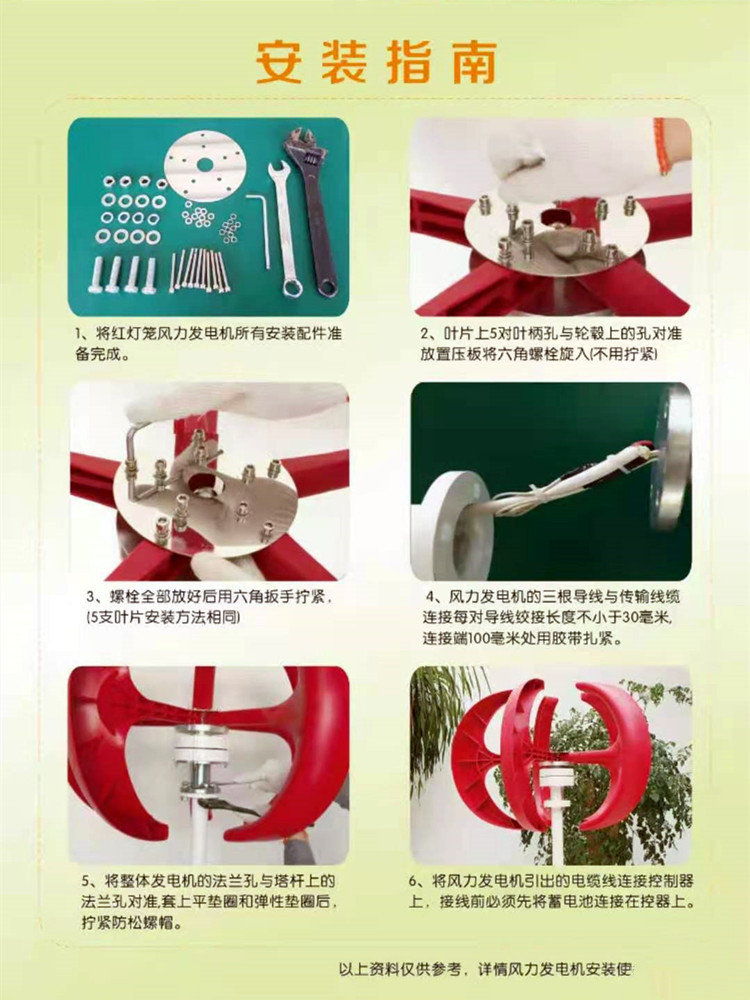 安装指南

1、将红灯笼风力发电机所有安装配件准备完成。

2、叶片上5对叶柄孔与轮毂上的孔对准放置压板将六角螺栓旋入(不用拧紧)

3、螺栓全部放好后用六角扳手拧紧，(5支叶片安装方法相同)

4、风力发电机的三根导线与传输线缆连接每对导线绞接长度不小于30毫米，连接端100毫米处用胶带扎紧。

5、将整体发电机的法兰孔与塔杆上的法兰孔对准,套上平垫圈和弹性垫圈后，拧紧防松螺帽。

6、将风力发电机引出的电缆线连接控制器上，接线前必须先将蓄电池连接在控器上。

以上资料仅供参考，详情风力发电机安装使