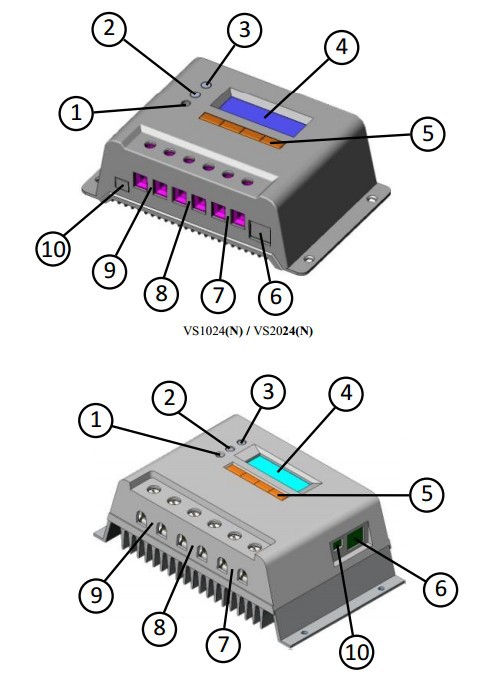 2
3
4
1
5
10
9
8
7
6

VS1024(N) / VS2024(N)

2
3
4
1
5
9
8
7
6
10