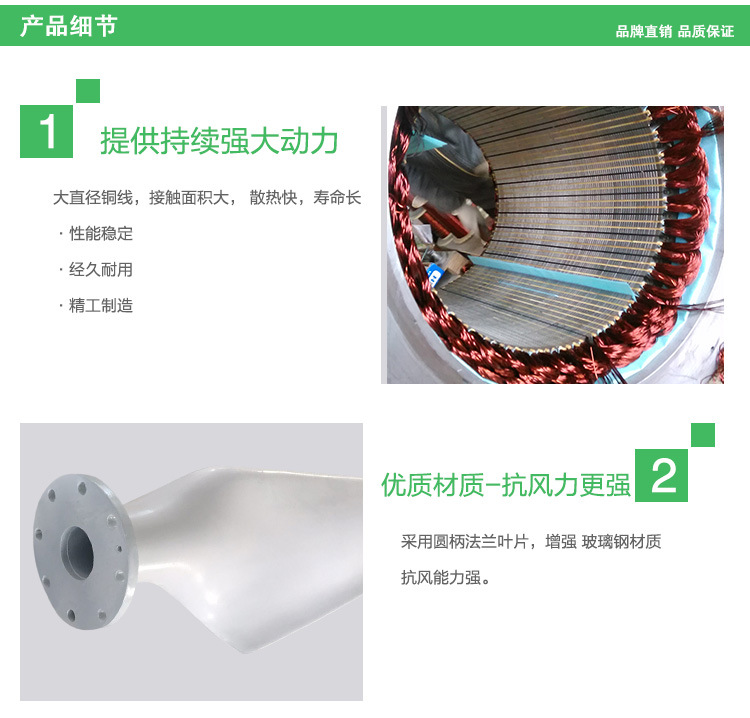 产品细节

品牌直销 品质保证

1 提供持续强大动力

大直径铜线，接触面积大， 散热快，寿命长

· 性能稳定

· 经久耐用

· 精工制造

优质材质-抗风力更强 2

采用圆柄法兰叶片，增强 玻璃钢材质

抗风能力强。