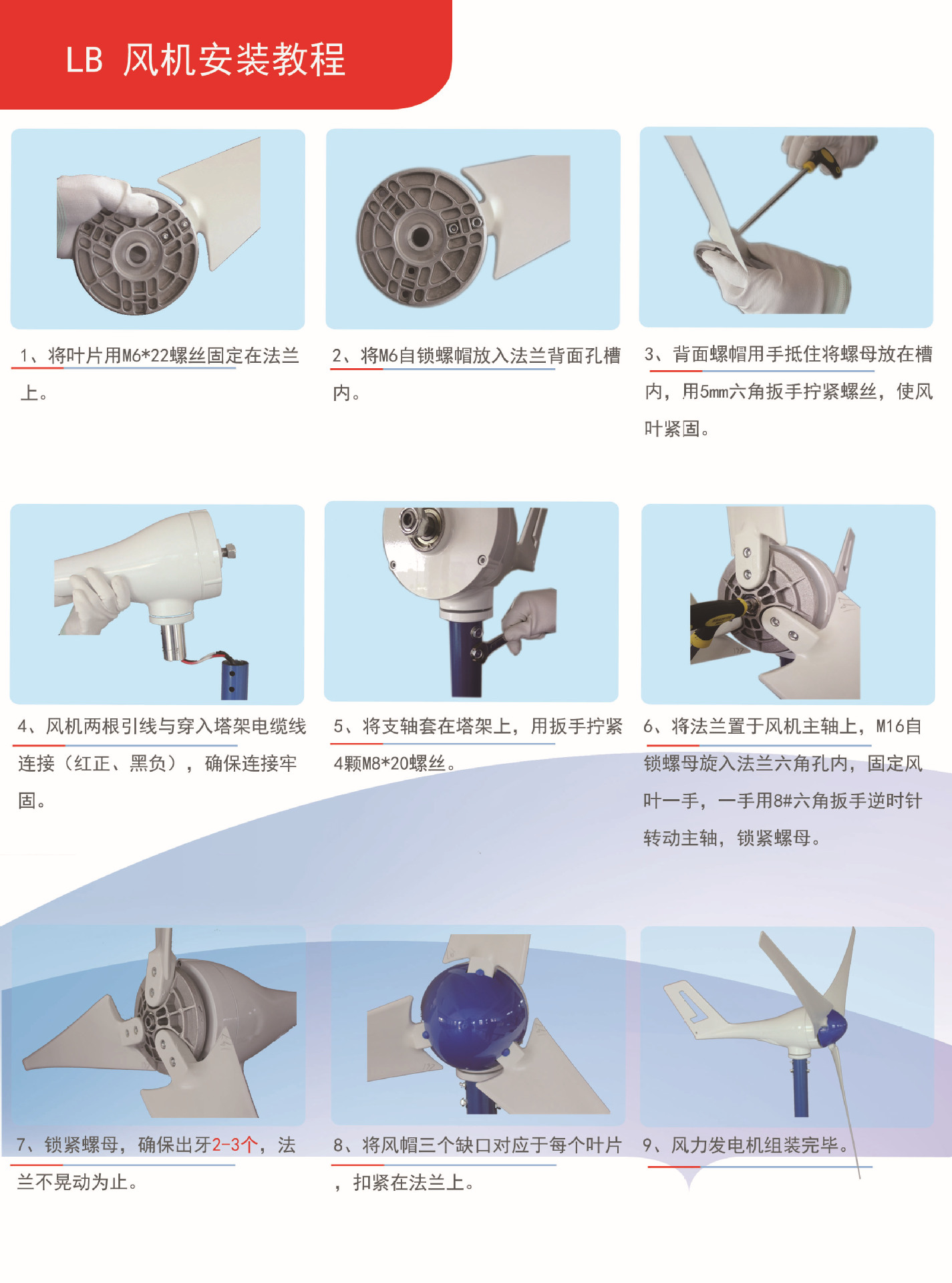 LB 风机安装教程

1、将叶片用M6*22螺丝固定在法兰上。

2、将M6自锁螺帽放入法兰背面孔槽内。

3、背面螺帽用手抵住将螺母放在槽内，用5mm六角扳手拧紧螺丝，使风叶紧固。

4、风机两根引线与穿入塔架电缆线连接（红正、黑负），确保连接牢固。

5、将支轴套在塔架上，用扳手拧紧4颗M8*20螺丝。

6、将法兰置于风机主轴上，M16自锁螺母旋入法兰六角孔内，固定风叶一手，一手用8#六角扳手逆时针转动主轴，锁紧螺母。

7、锁紧螺母，确保出牙2-3个，法兰不晃动为止。

8、将风帽三个缺口对应于每个叶片，扣紧在法兰上。

9、风力发电机组装完毕。