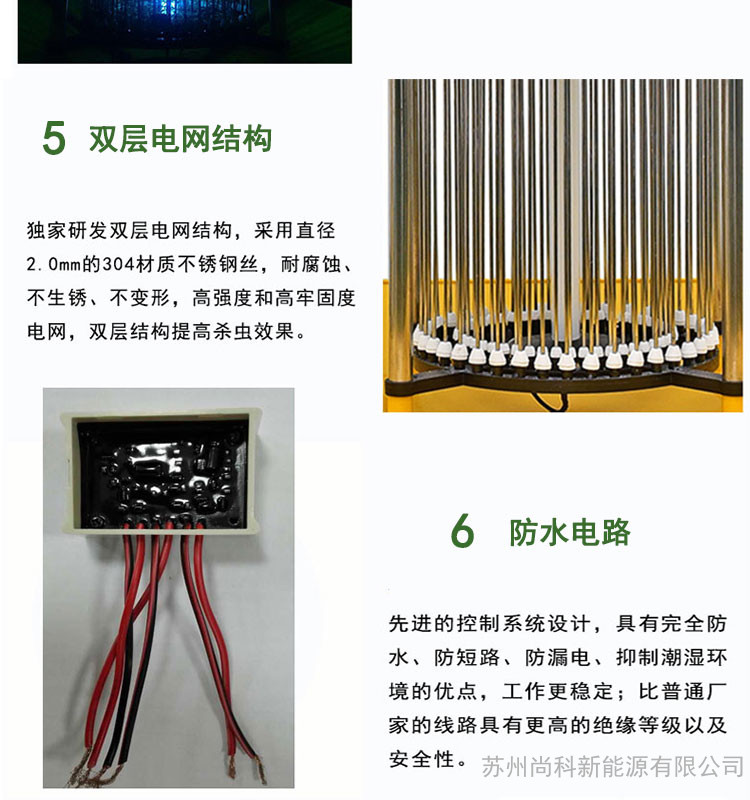 5 双层电网结构

独家研发双层电网结构，采用直径2.0mm的304材质不锈钢丝，耐腐蚀、不生锈、不变形，高强度和高牢固度电网，双层结构提高杀虫效果。

6 防水电路

先进的控制系统设计，具有完全防水、防短路、防漏电、抑制潮湿环境的优点，工作更稳定；比普通厂家的线路具有更高的绝缘等级以及安全性。

苏州尚科新能源有限公司