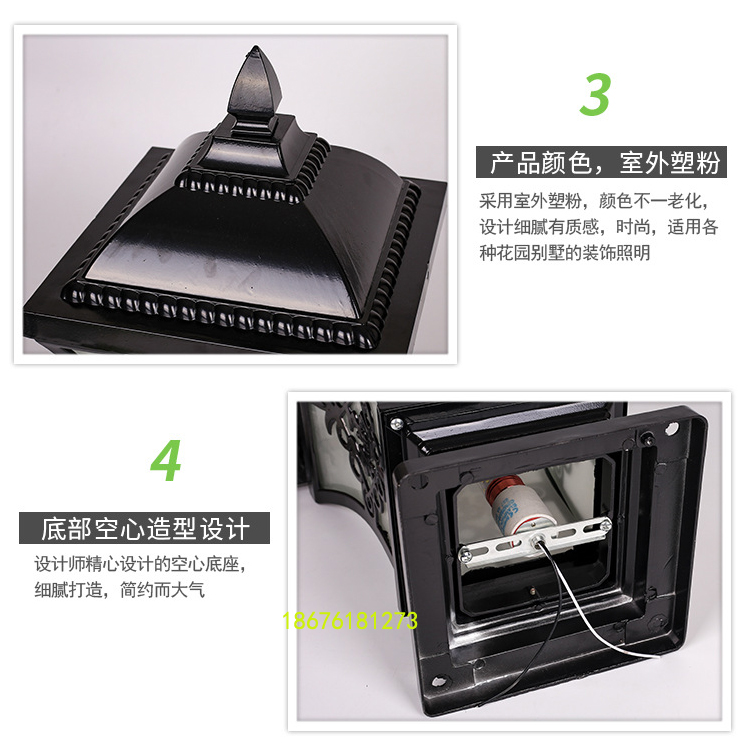 3

产品颜色，室外塑粉

采用室外塑粉，颜色不一老化，设计细腻有质感，时尚，适用各种花园别墅的装饰照明

4

底部空心造型设计

设计师精心设计的空心底座，细腻打造，简约而大气

18676181273