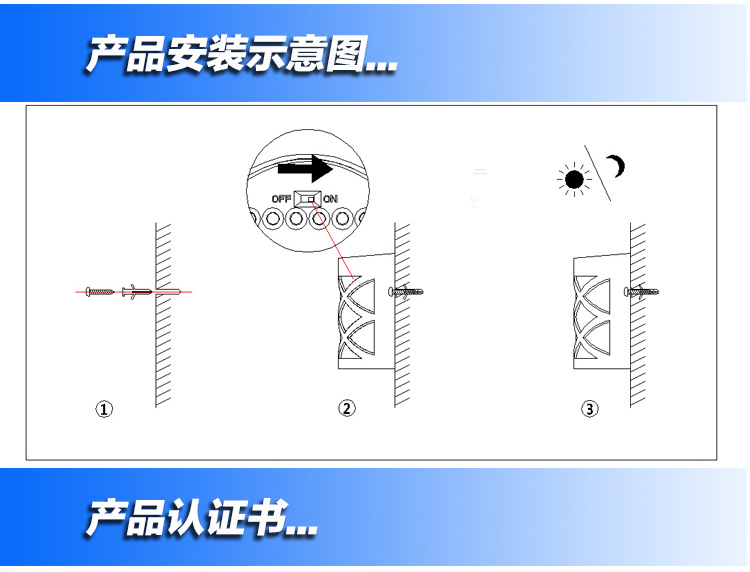 产品安装示意图...

OFF ON

①

②

③

产品认证书...