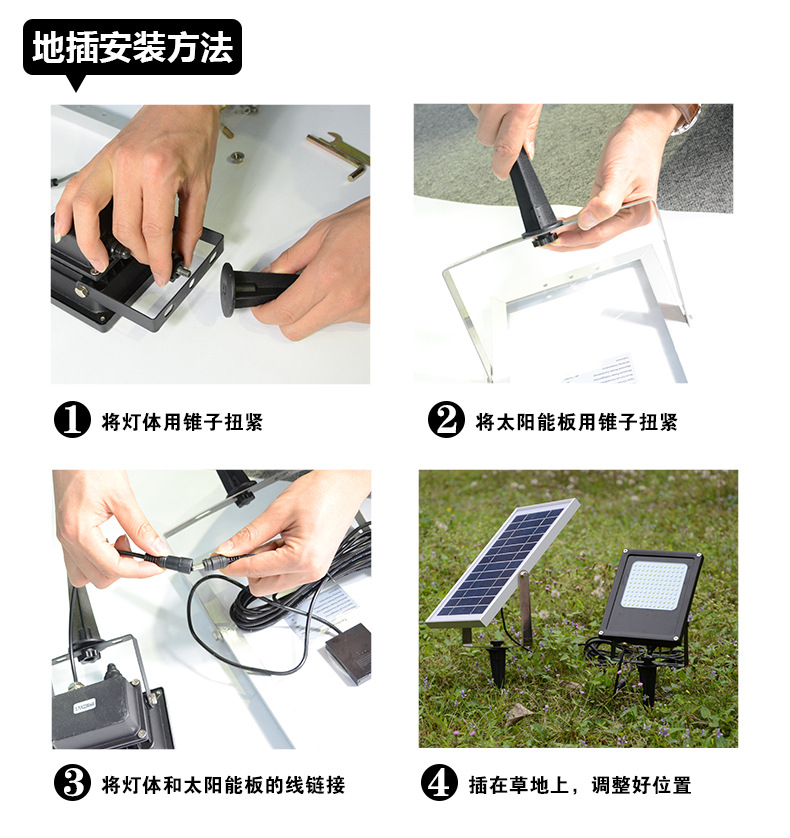 地插安装方法

1 将灯体用锥子扭紧

2 将太阳能板用锥子扭紧

3 将灯体和太阳能板的线链接

4 插在草地上，调整好位置