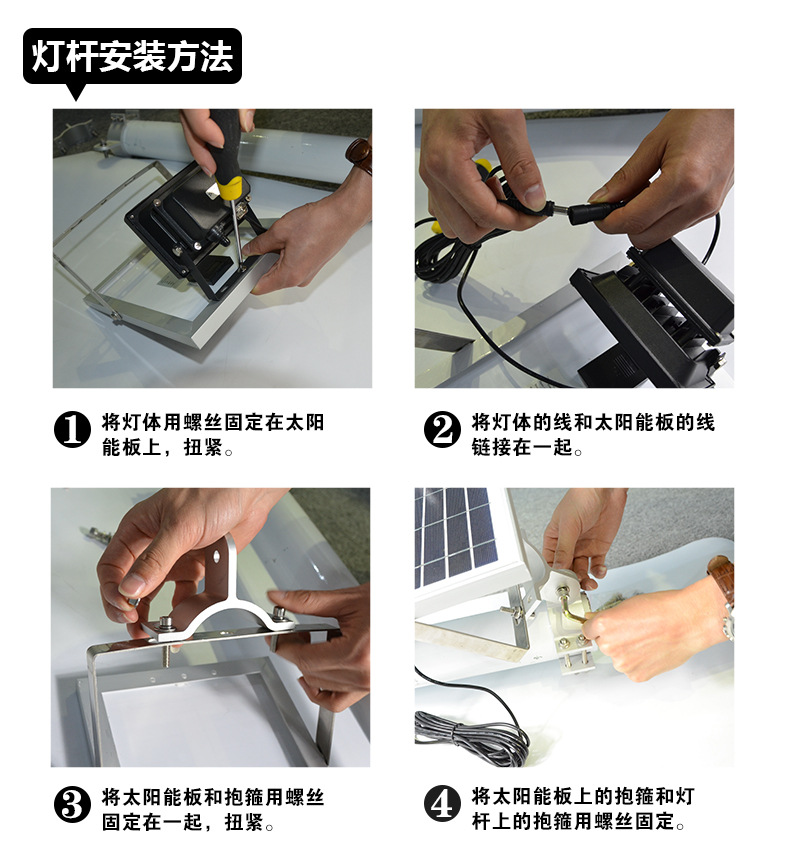 灯杆安装方法

1 将灯体用螺丝固定在太阳能板上，扭紧。

2 将灯体的线和太阳能板的线链接在一起。

3 将太阳能板和抱箍用螺丝固定在一起，扭紧。

4 将太阳能板上的抱箍和灯杆上的抱箍用螺丝固定。