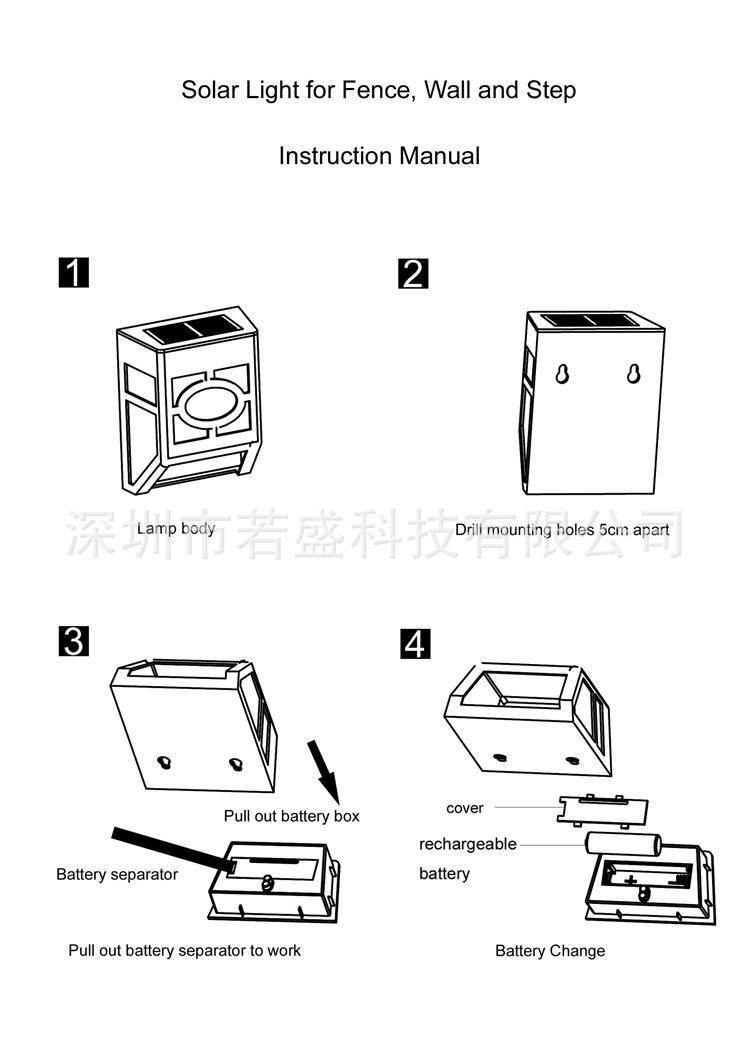 Solar Light for Fence, Wall and Step

Instruction Manual

1

Lamp body

2

Drill mounting holes 5cm apart

深圳市若盛科技有限公司

3

Pull out battery box

Battery separator

Pull out battery separator to work

4

cover

rechargeable battery

Battery Change