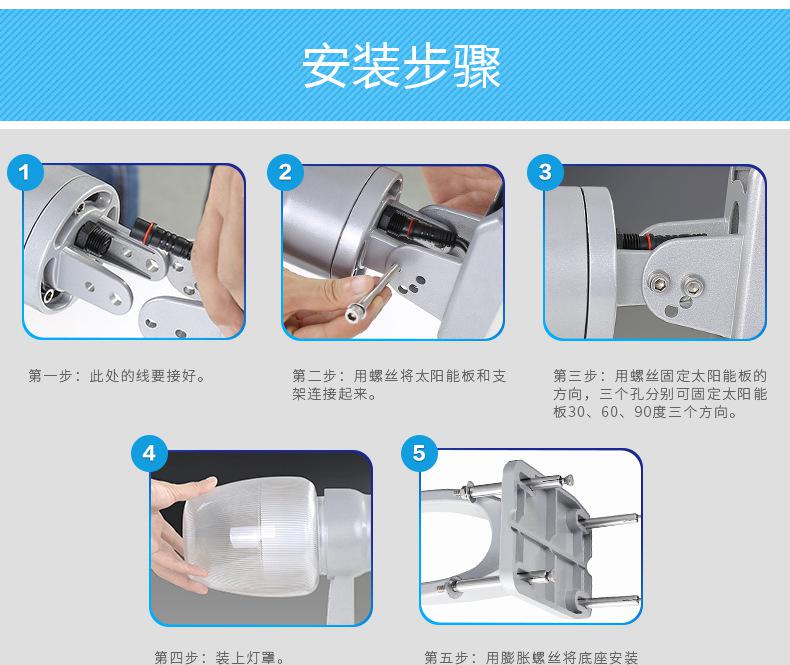 安装步骤

1

第一步：此处的线要接好。

2

第二步：用螺丝将太阳能板和支架连接起来。

3

第三步：用螺丝固定太阳能板的方向，三个孔分别可固定太阳能板30、60、90度三个方向。

4

第四步：装上灯罩。

5

第五步：用膨胀螺丝将底座安装