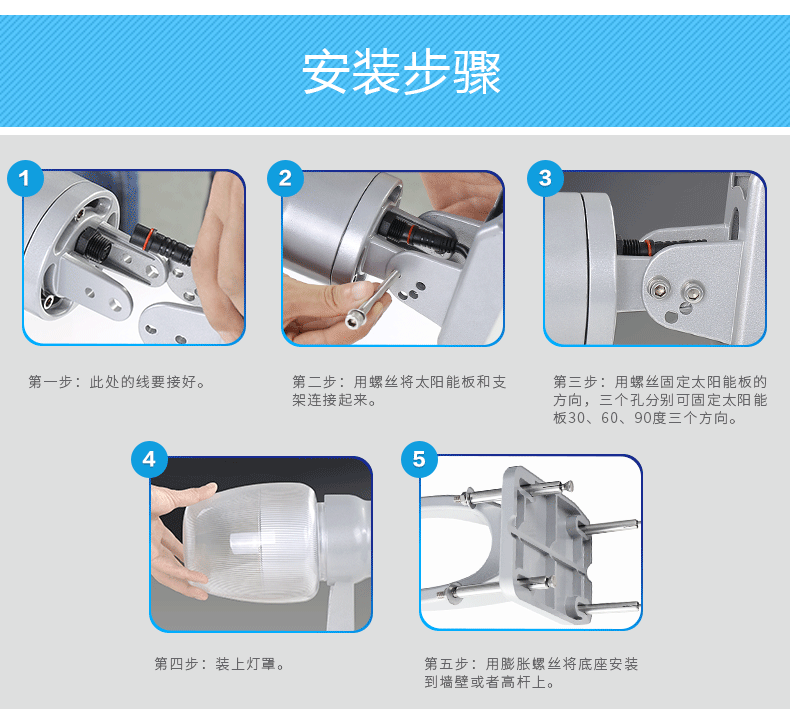 安装步骤

1

第一步：此处的线要接好。

2

第二步：用螺丝将太阳能板和支架连接起来。

3

第三步：用螺丝固定太阳能板的方向，三个孔分别可固定太阳能板30、60、90度三个方向。

4

第四步：装上灯罩。

5

第五步：用膨胀螺丝将底座安装到墙壁或者高杆上。