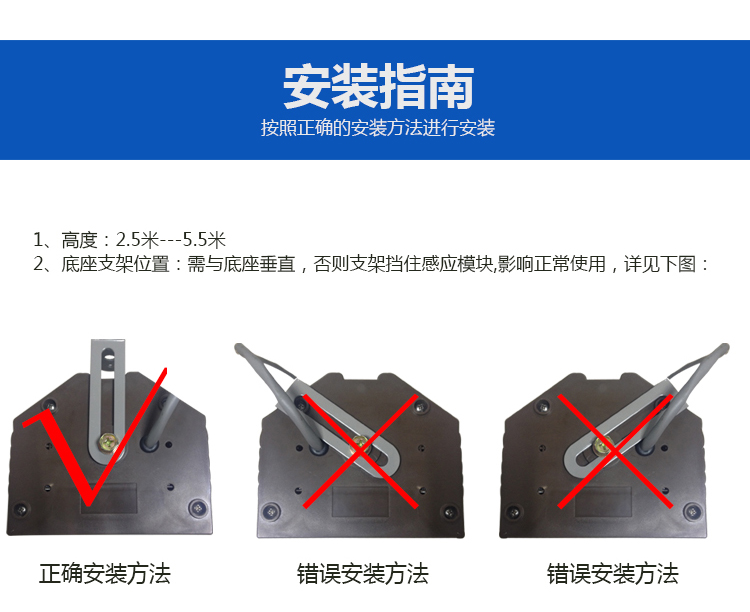 安装指南
按照正确的安装方法进行安装

1、高度：2.5米---5.5米
2、底座支架位置：需与底座垂直，否则支架挡住感应模块,影响正常使用，详见下图：

正确安装方法

错误安装方法

错误安装方法