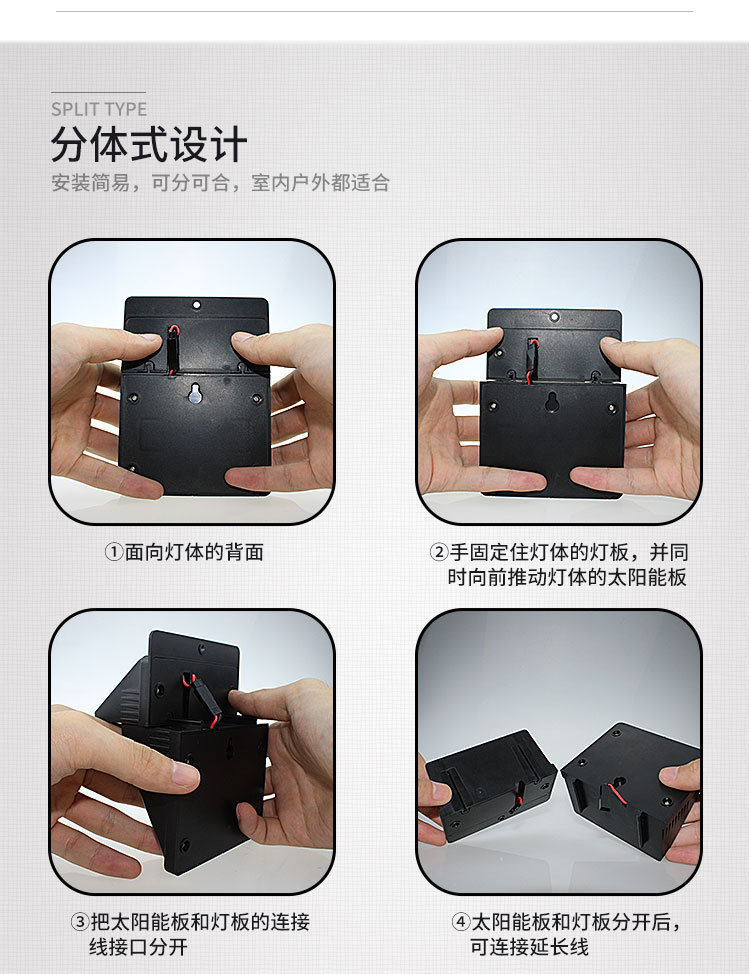 SPLIT TYPE
分体式设计
安装简易，可分可合，室内户外都适合

①面向灯体的背面

②手固定住灯体的灯板，并同时向前推动灯体的太阳能板

③把太阳能板和灯板的连接线接口分开

④太阳能板和灯板分开后，可连接延长线